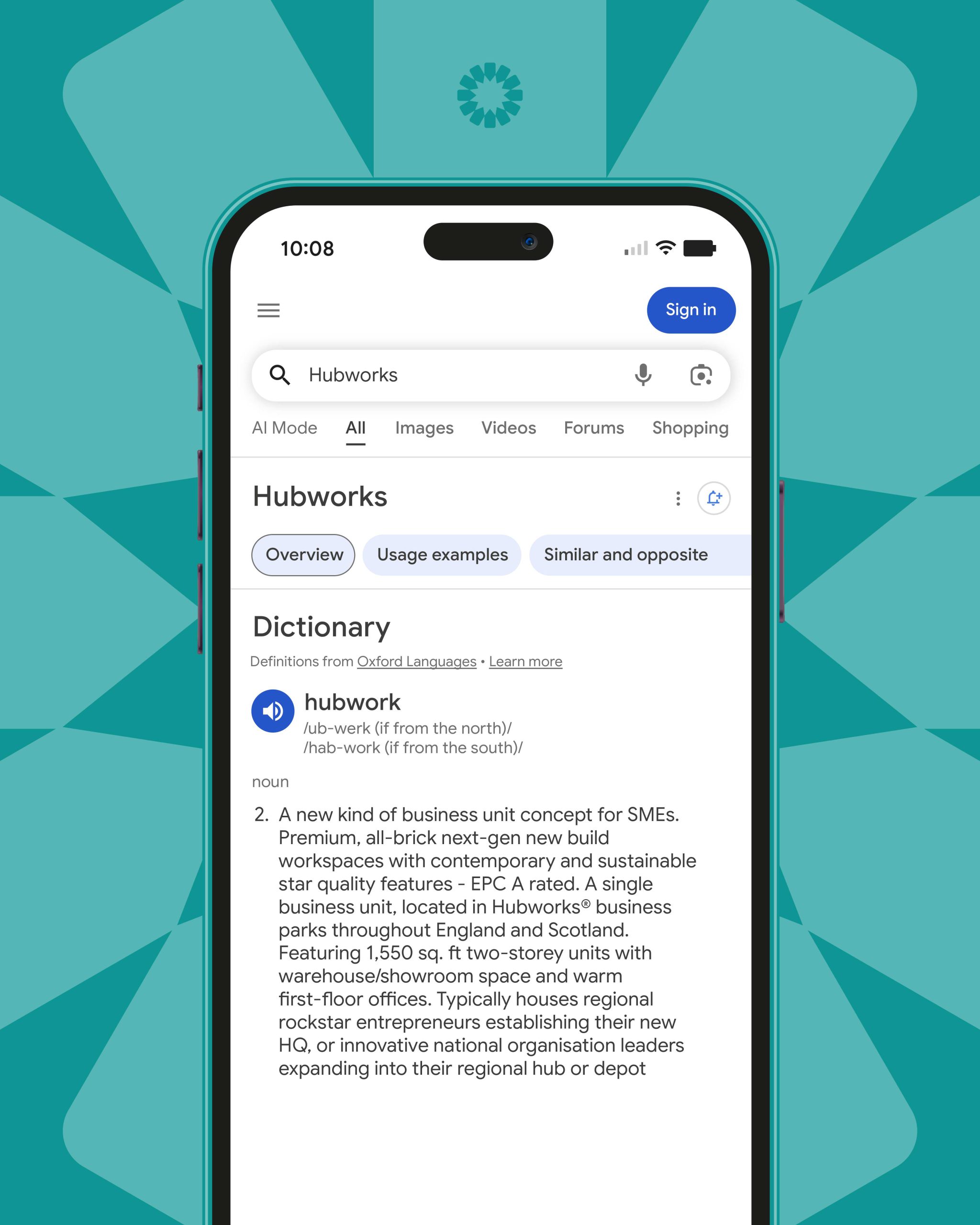 10:08

Sign in

Hubworks

AI Mode All Images Videos Forums Shopping

Hubworks

Overview Usage examples Similar and opposite

Dictionary

Definitions from Oxford Languages • Learn more

hubwork
/ub-werk (if from the north)/
/hab-work (if from the south)/

noun

2. A new kind of business unit concept for SMEs. Premium, all-brick next-gen new build workspaces with contemporary and sustainable star quality features - EPC A rated. A single business unit, located in Hubworks® business parks throughout England and Scotland. Featuring 1,550 sq. ft two-storey units with warehouse/showroom space and warm first-floor offices. Typically houses regional rockstar entrepreneurs establishing their new HQ, or innovative national organisation leaders expanding into their regional hub or depot